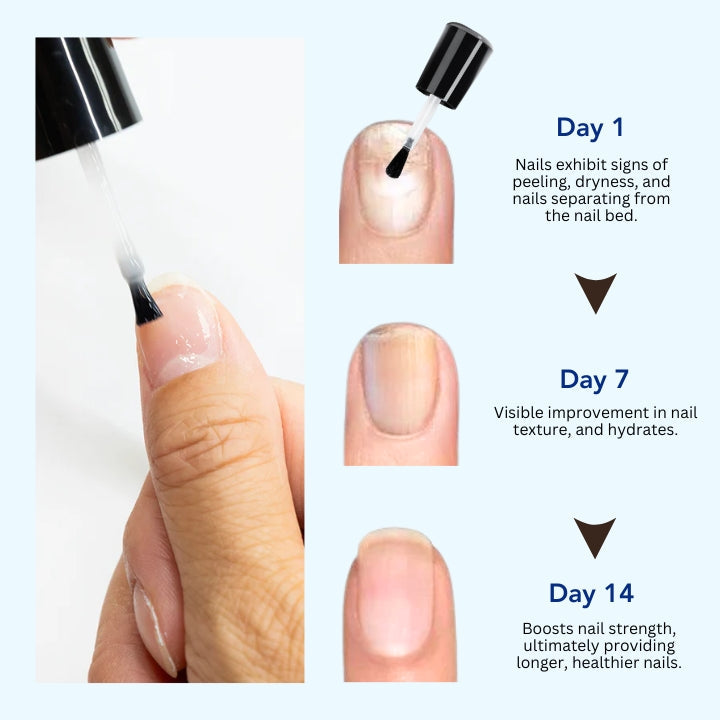 Day 1

Nails exhibit signs of peeling, dryness, and nails separating from the nail bed.

Day 7

Visible improvement in nail texture, and hydrates.

Day 14

Boosts nail strength, ultimately providing longer, healthier nails.